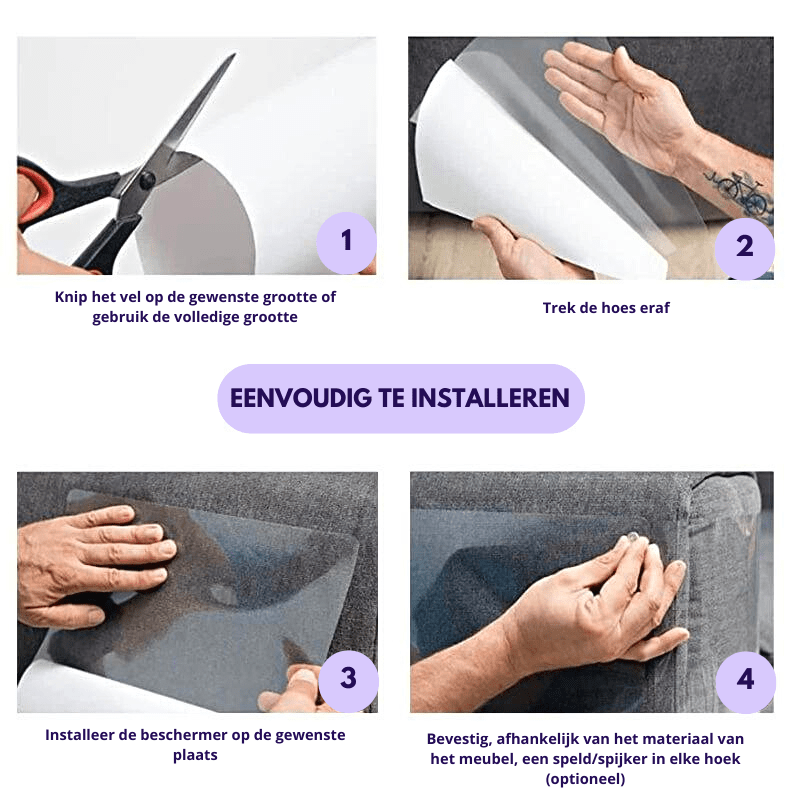 1

Knip het vel op de gewenste grootte of gebruik de volledige grootte

2

Trek de hoes eraf

EENVOUDIG TE INSTALLEREN

3

Installeer de beschermer op de gewenste plaats

4

Bevestig, afhankelijk van het materiaal van het meubel, een speld/spijker in elke hoek (optioneel)